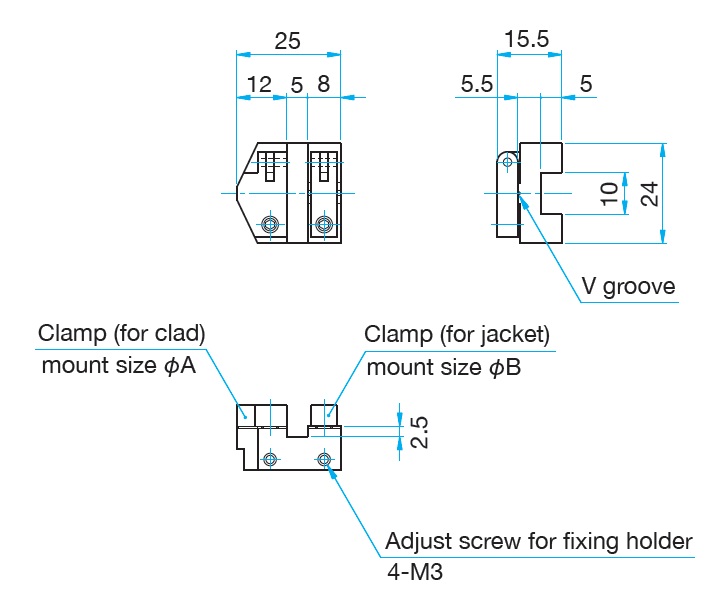 25

12 5 8

15.5

5.5 5

10

24

V groove

Clamp (for clad)
mount size $\phi$A

Clamp (for jacket)
mount size $\phi$B

2.5

Adjust screw for fixing holder
4-M3