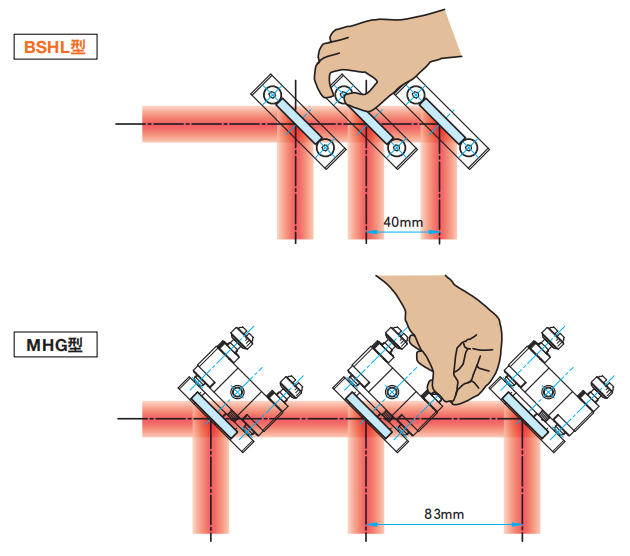 BSHL型

40mm

MHG型

83mm