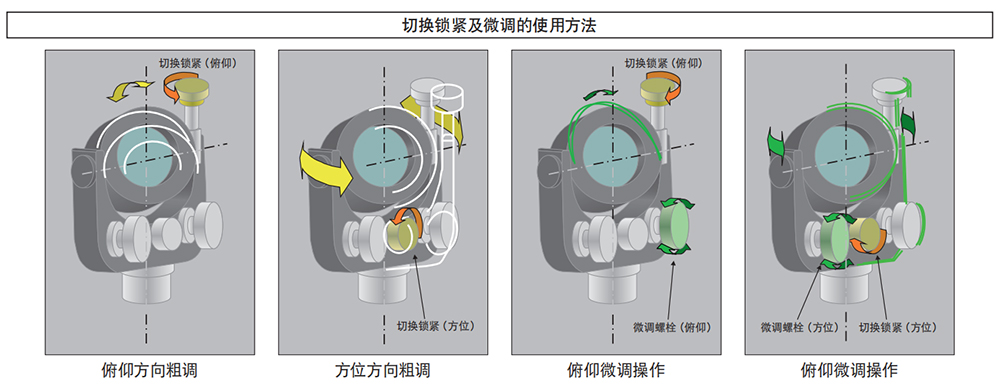 切换锁紧及微调的使用方法

切换锁紧（俯仰）

俯仰方向粗调

切换锁紧（方位）

方位方向粗调

切换锁紧（俯仰）

微调螺栓（俯仰）

俯仰微调操作

微调螺栓（方位）

切换锁紧（方位）

俯仰微调操作